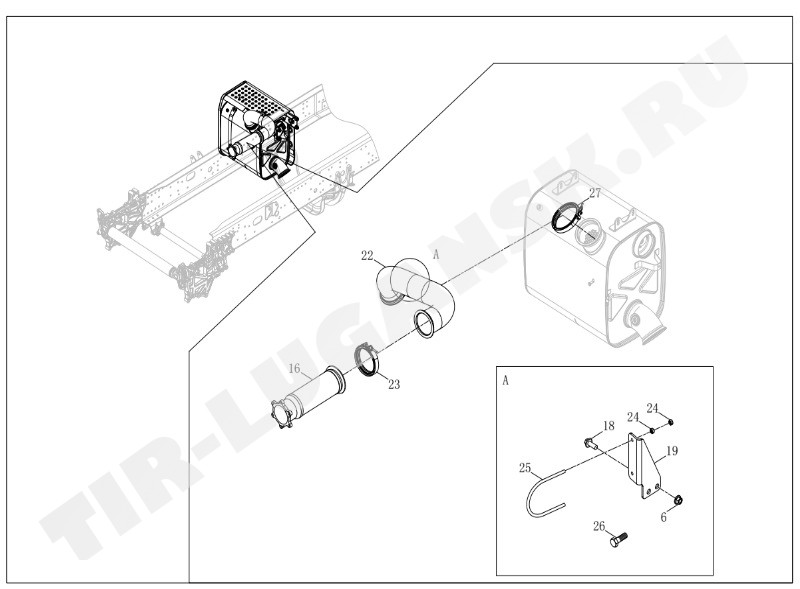 TIR-LUGANSK.RU

27
22
A
16
23
A
24
24
18
19
25
6
26