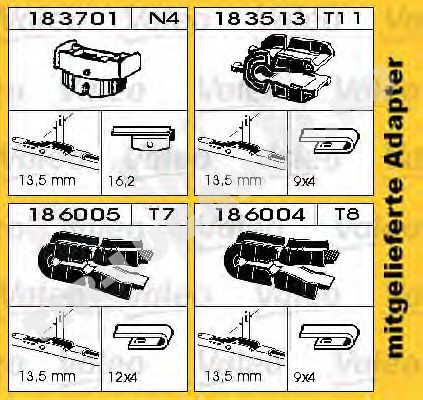 183701 N4

13,5 mm

16,2

183513 T11

13,5 mm

9x4

186005 T7

13,5 mm

12x4

186004 T8

13,5 mm

9x4

mitgelieferte Adapter