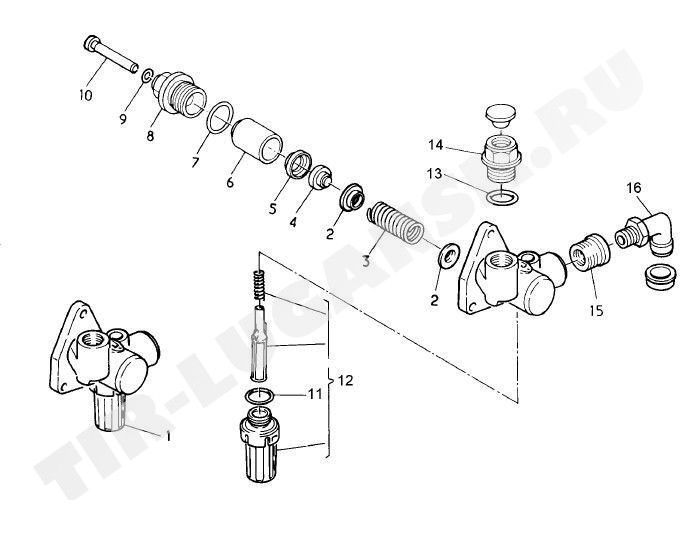 10
9
8
7
6
5
4
2
3
2
14
13
16
15
12
11
1
TIR-LUGANSK.RU